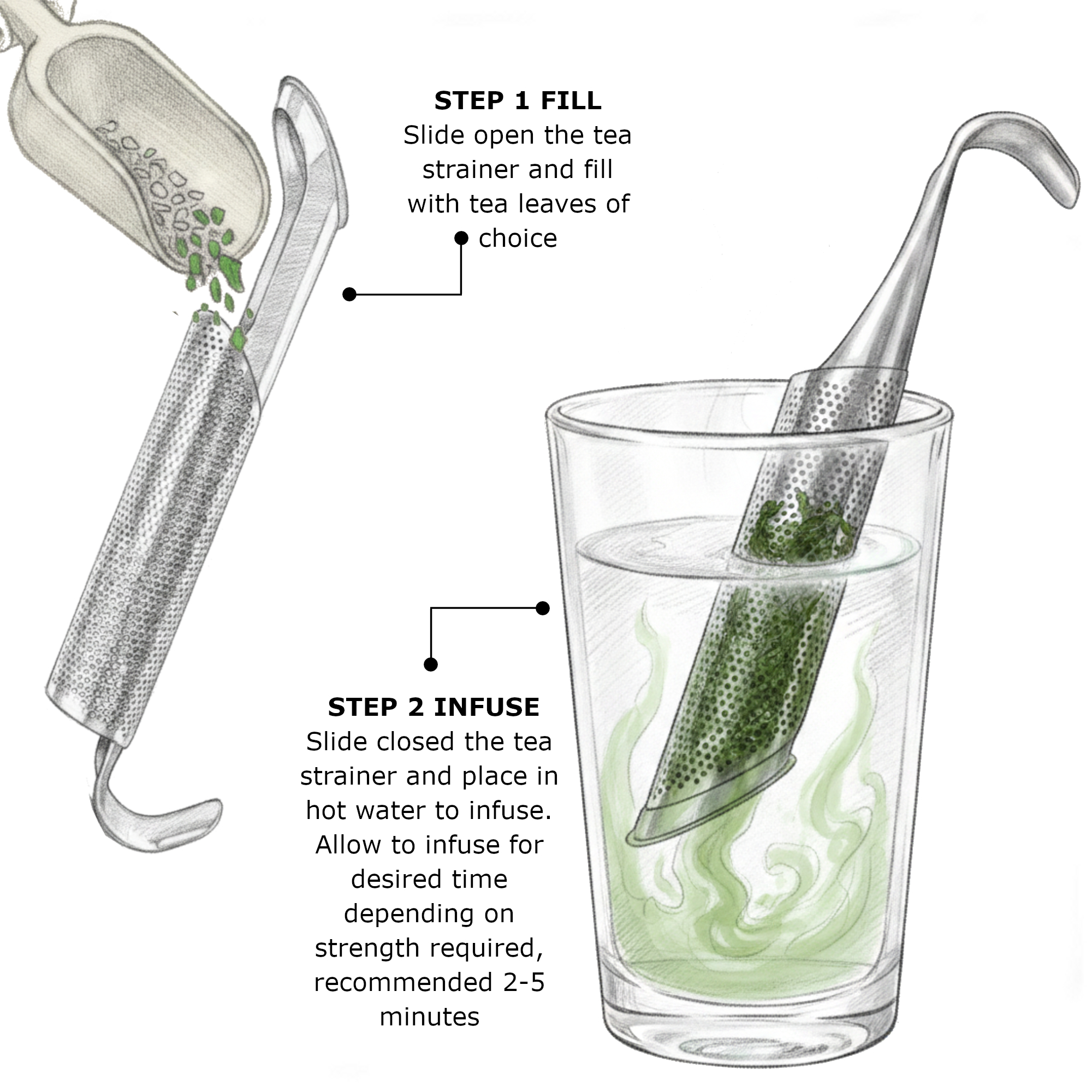 STEP 1 FILL
Slide open the tea strainer and fill with tea leaves of choice

STEP 2 INFUSE
Slide closed the tea strainer and place in hot water to infuse. Allow to infuse for desired time depending on strength required, recommended 2-5 minutes