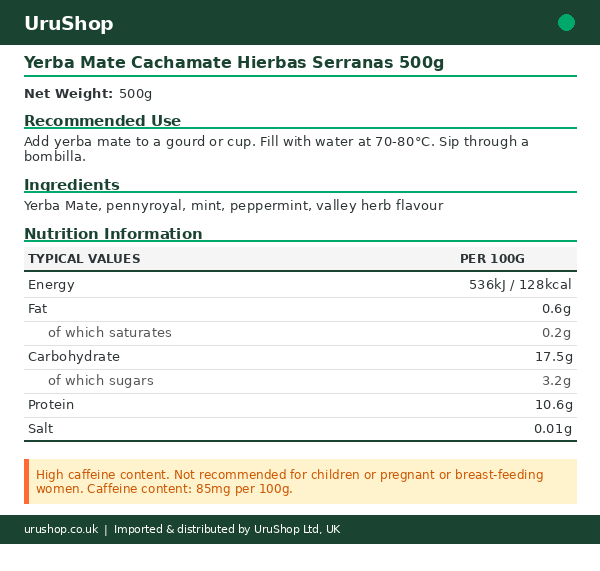 UruShop

Yerba Mate Cachamate Hierbas Serranas 500g

Net Weight: 500g

Recommended Use

Add yerba mate to a gourd or cup. Fill with water at 70-80°C. Sip through a bombilla.

Ingredients

Yerba Mate, pennyroyal, mint, peppermint, valley herb flavour

Nutrition Information

| TYPICAL VALUES | PER 100G |
|---|---|
| Energy | 536kJ / 128kcal |
| Fat | 0.6g |
| of which saturates | 0.2g |
| Carbohydrate | 17.5g |
| of which sugars | 3.2g |
| Protein | 10.6g |
| Salt | 0.01g |

High caffeine content. Not recommended for children or pregnant or breast-feeding women. Caffeine content: 85mg per 100g.

urushop.co.uk | Imported & distributed by UruShop Ltd, UK